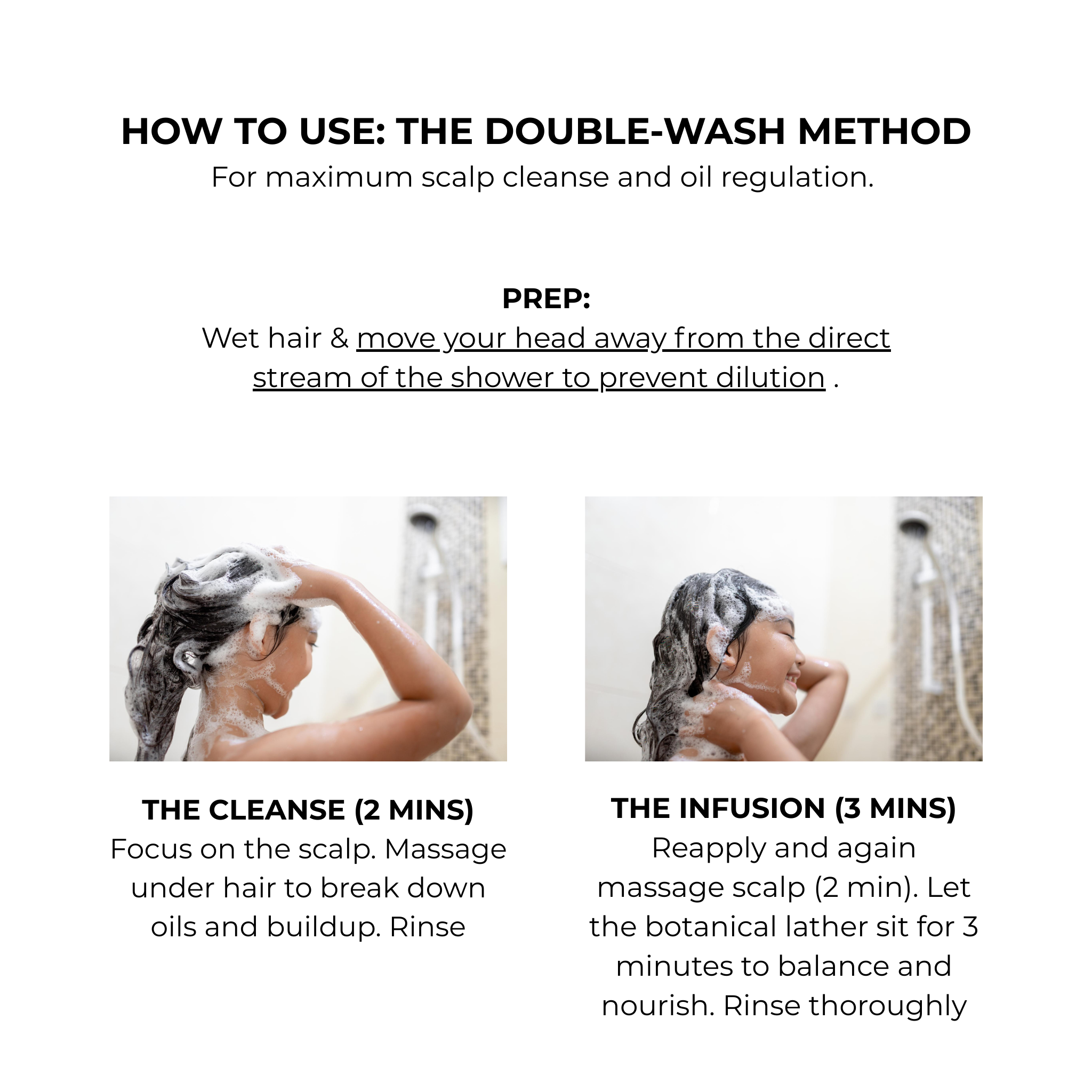 HOW TO USE: THE DOUBLE-WASH METHOD
For maximum scalp cleanse and oil regulation.

PREP:
Wet hair & move your head away from the direct stream of the shower to prevent dilution .

THE CLEANSE (2 MINS)
Focus on the scalp. Massage under hair to break down oils and buildup. Rinse

THE INFUSION (3 MINS)
Reapply and again massage scalp (2 min). Let the botanical lather sit for 3 minutes to balance and nourish. Rinse thoroughly